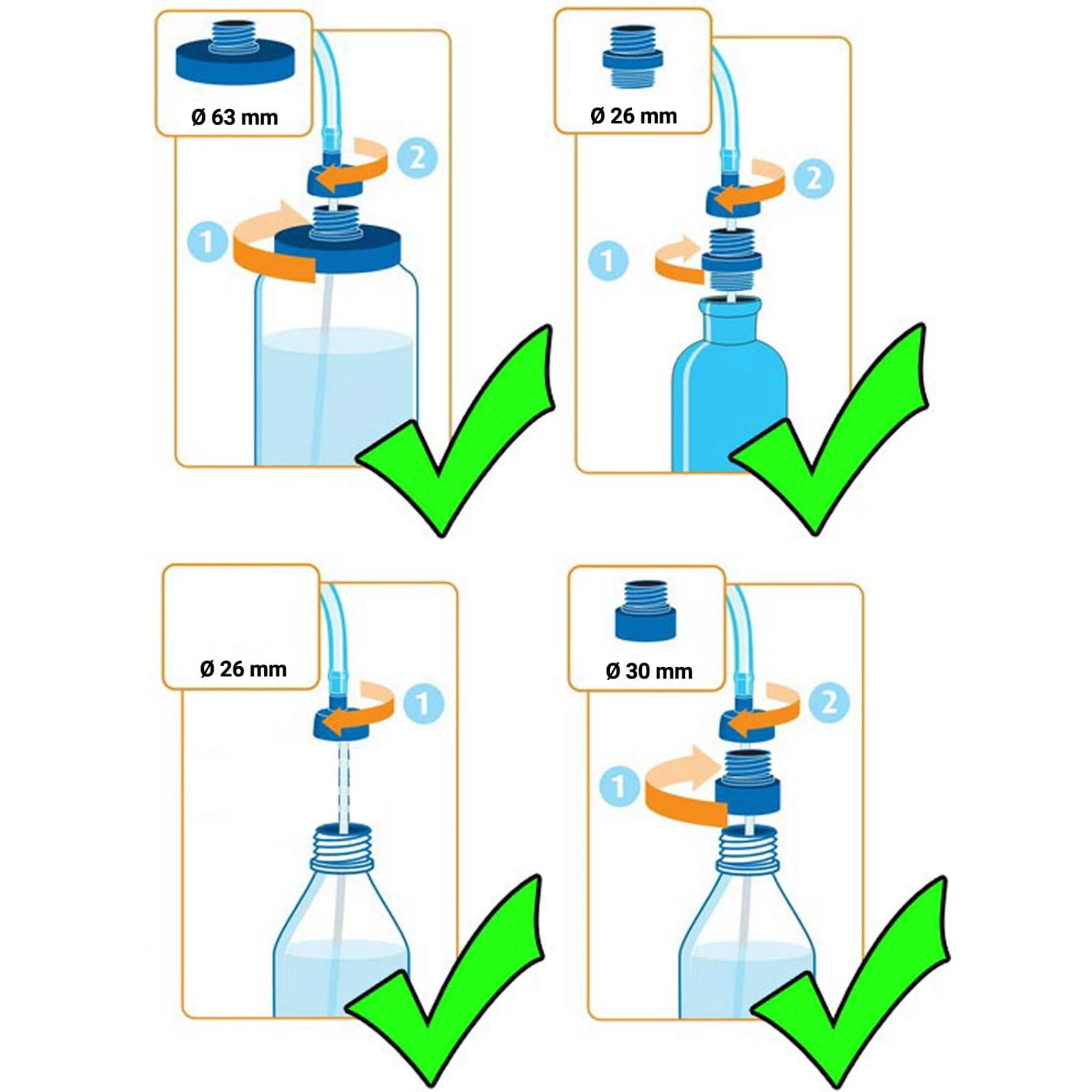 Ø 63 mm

2

1

Ø 26 mm

2

1

Ø 26 mm

1

Ø 30 mm

2

1